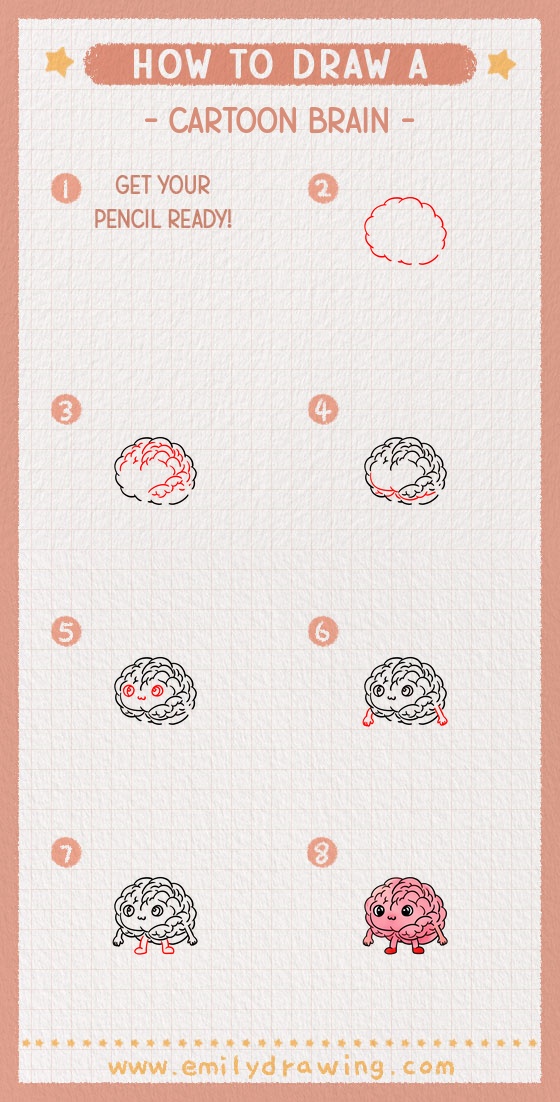 HOW TO DRAW A

- CARTOON BRAIN -

1 GET YOUR PENCIL READY!

2

3

4

5

6

7

8

www.emilydrawing.com